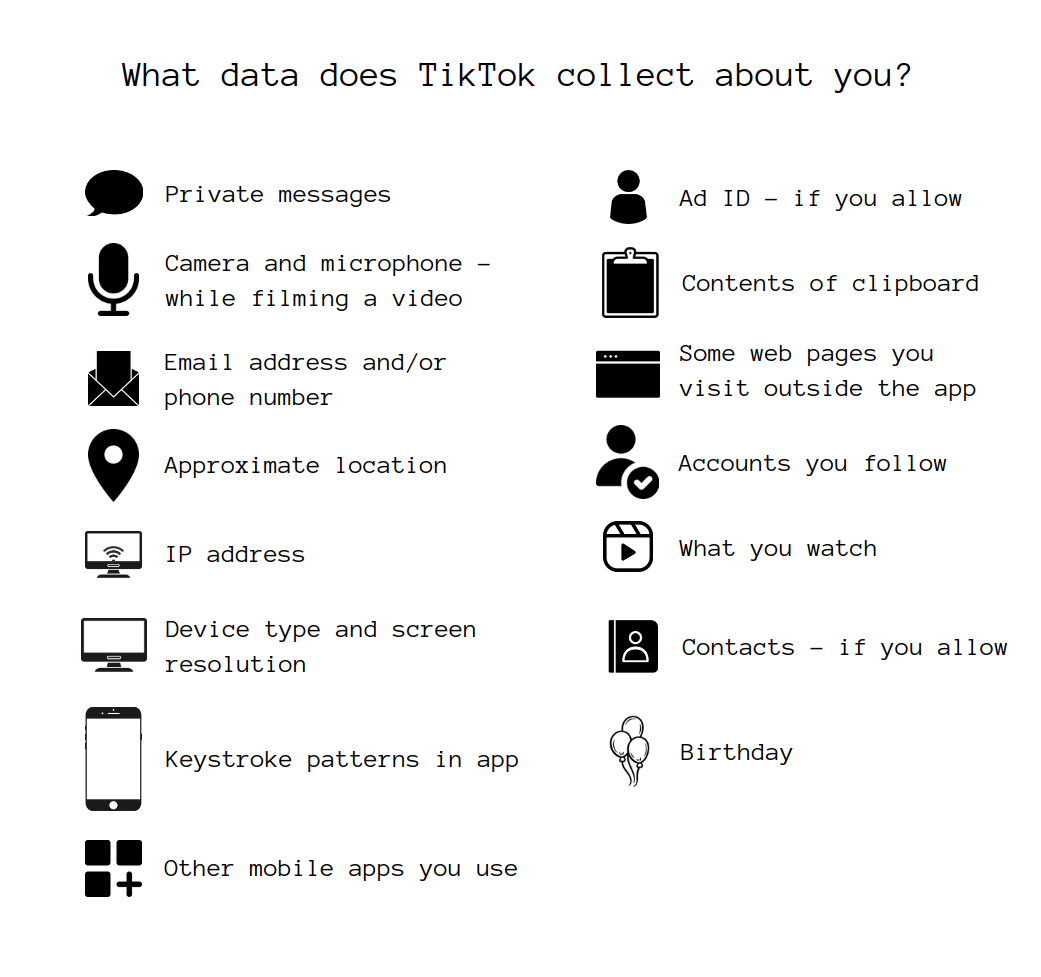 What data does TikTok collect about you?

Private messages

Camera and microphone – while filming a video

Email address and/or phone number

Approximate location

IP address

Device type and screen resolution

Keystroke patterns in app

Other mobile apps you use

Ad ID – if you allow

Contents of clipboard

Some web pages you visit outside the app

Accounts you follow

What you watch

Contacts – if you allow

Birthday